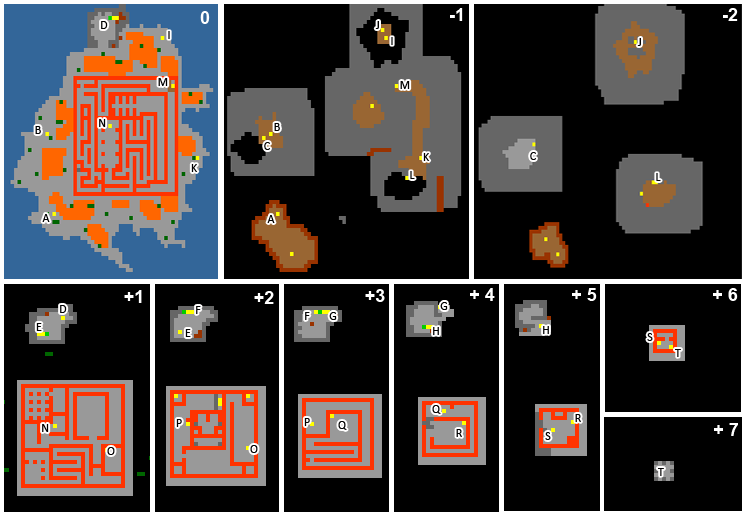 0
D
I
M
N
B
K
A

-1
J
I
M
B
C
K
L
A

-2
J
C
L

+1
D
E
N
O

+2
F
E
P
O

+3
F
G
P
Q

+ 4
G
H
Q
R

+ 5
H
R
S

+ 6
S
T

+ 7
T